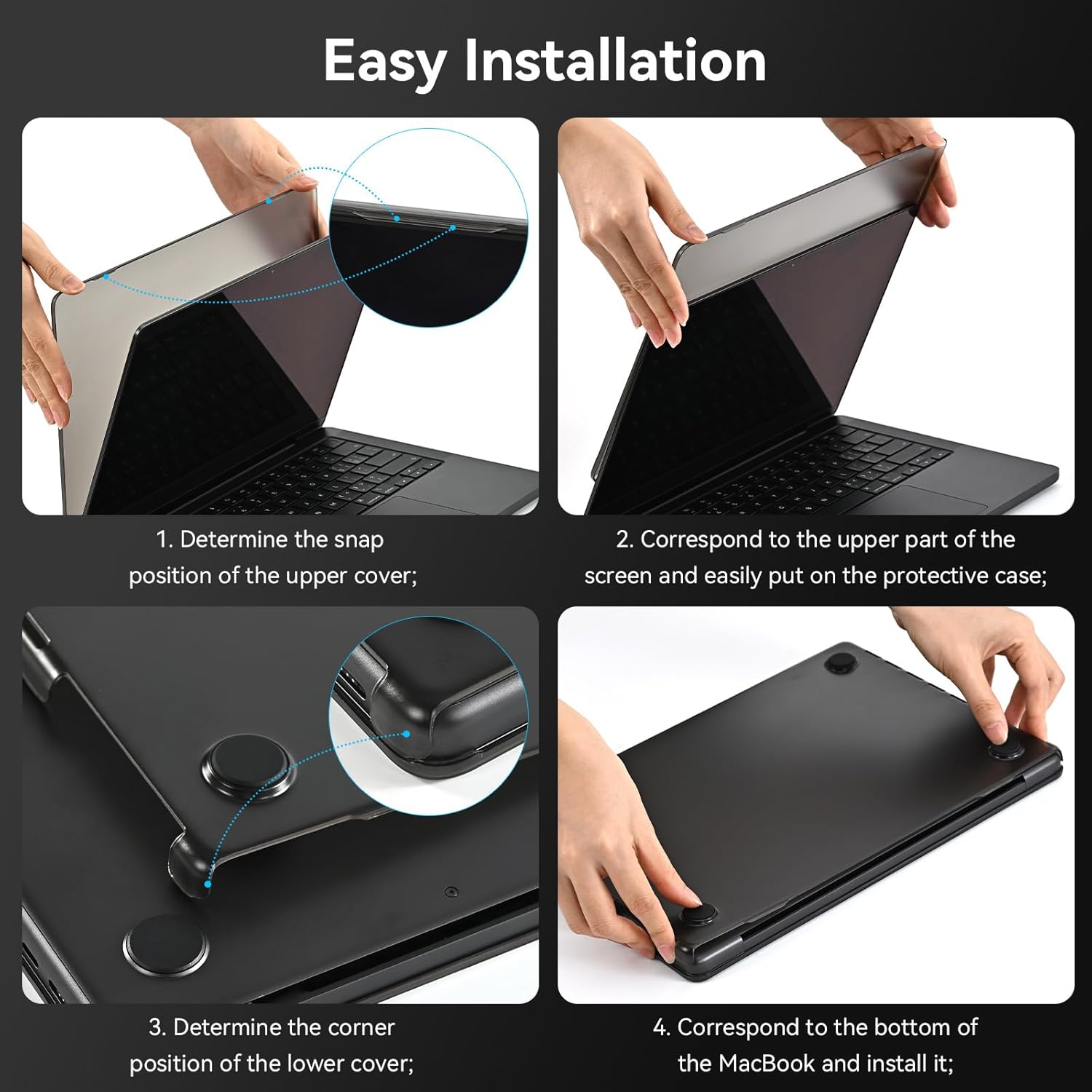 Easy Installation

1. Determine the snap position of the upper cover;

2. Correspond to the upper part of the screen and easily put on the protective case;

3. Determine the corner position of the lower cover;

4. Correspond to the bottom of the MacBook and install it;